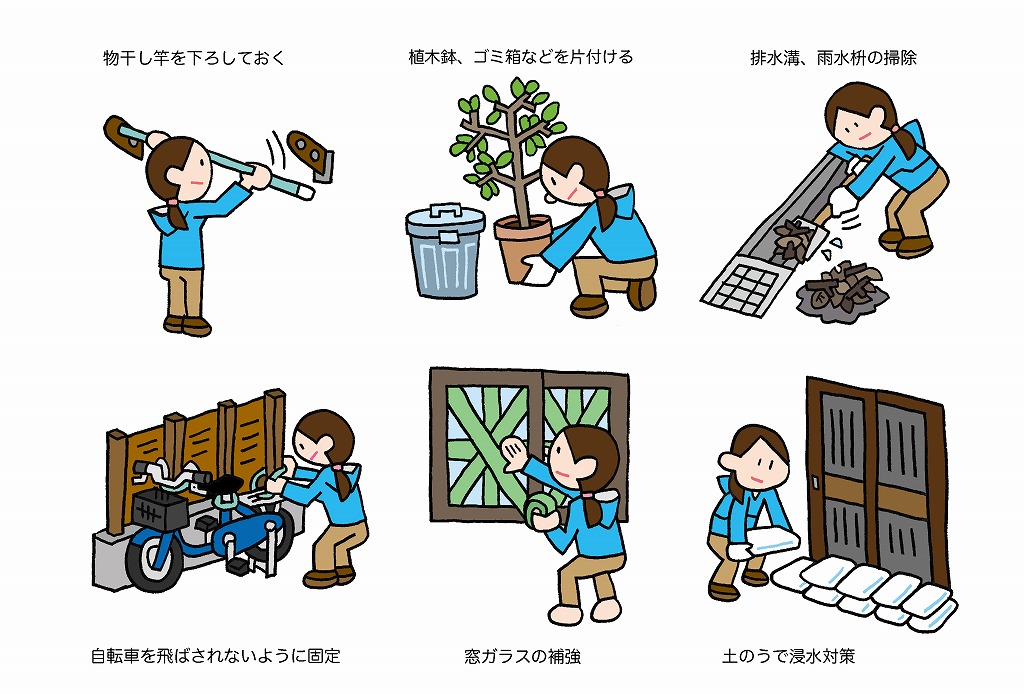 物干し竿を下ろしておく

植木鉢、ゴミ箱などを片付ける

排水溝、雨水枡の掃除

自転車を飛ばされないように固定

窓ガラスの補強

土のうで浸水対策